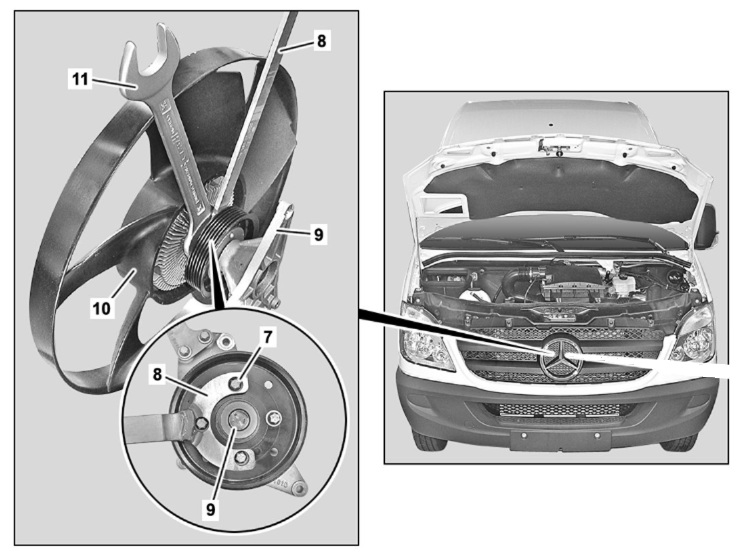 11
8
9
10
7
8
9